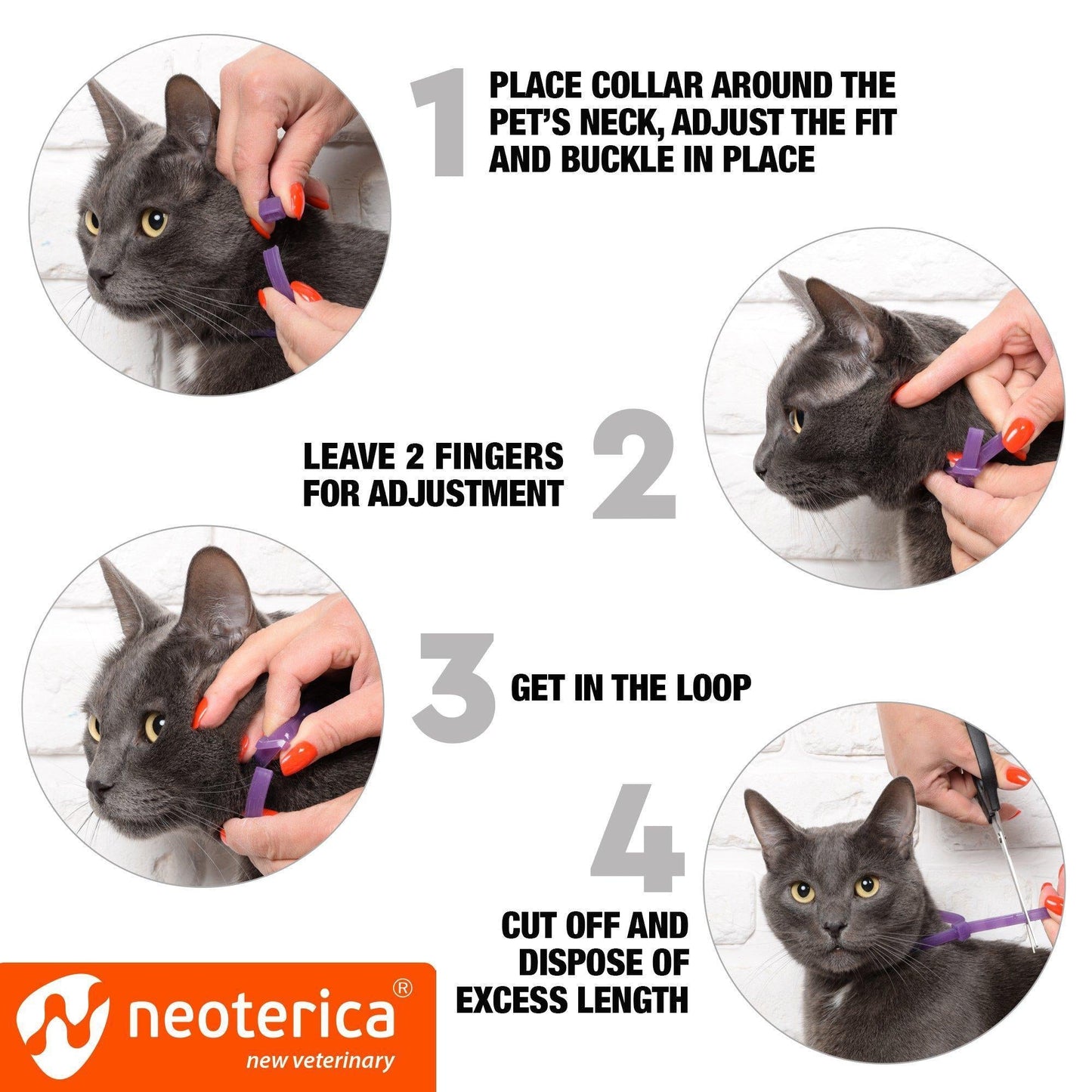 1 PLACE COLLAR AROUND THE PET'S NECK, ADJUST THE FIT AND BUCKLE IN PLACE

LEAVE 2 FINGERS FOR ADJUSTMENT 2

3 GET IN THE LOOP

4

CUT OFF AND DISPOSE OF EXCESS LENGTH

neoterica®
new veterinary